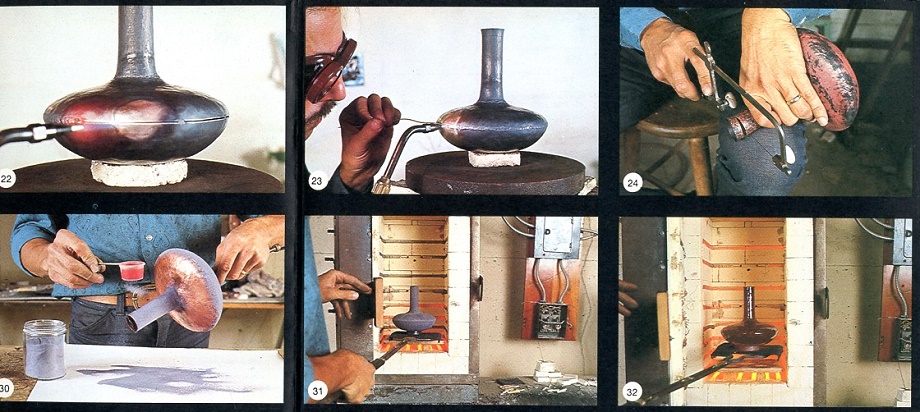 22
23
24
30
31
32